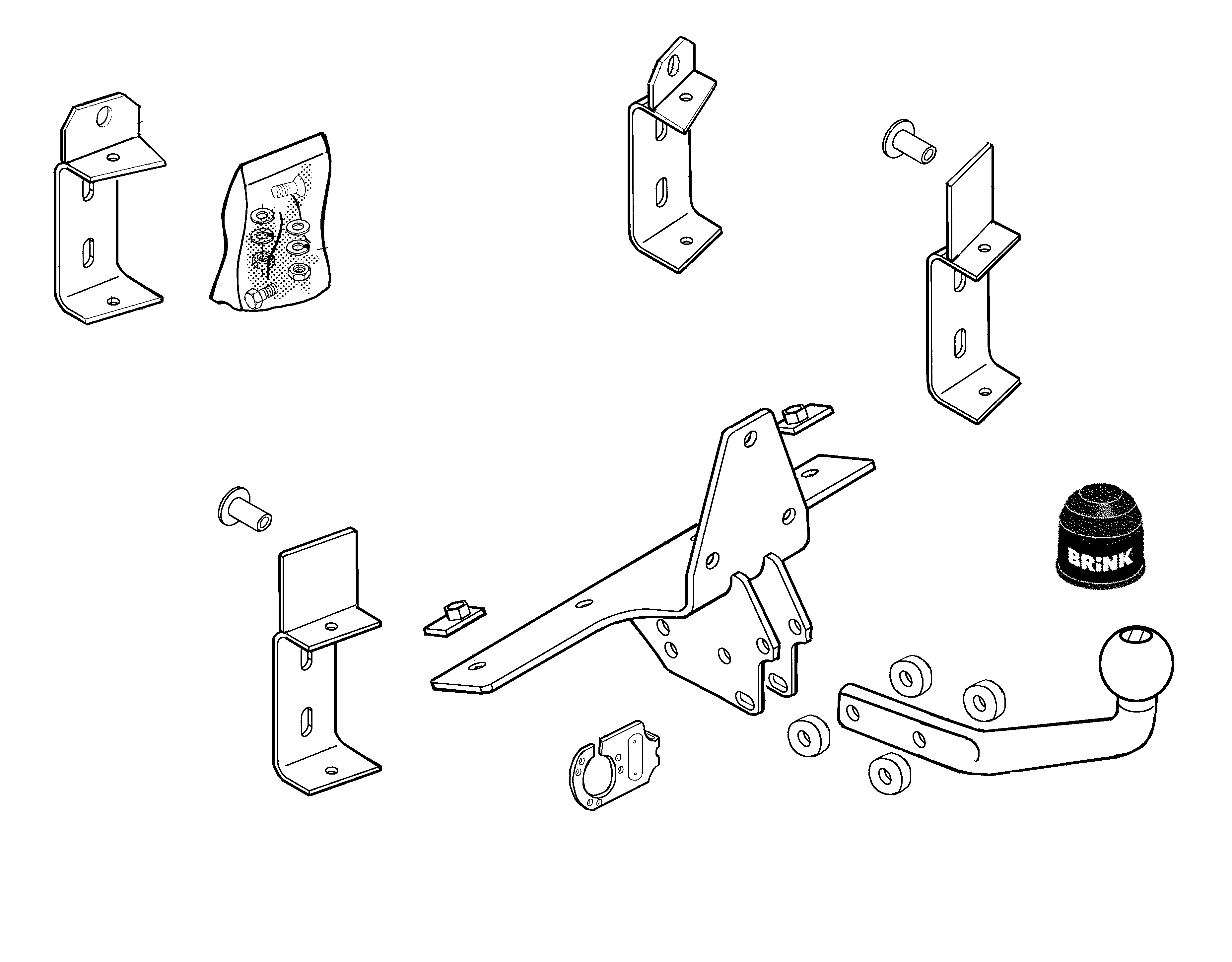 BRiNK