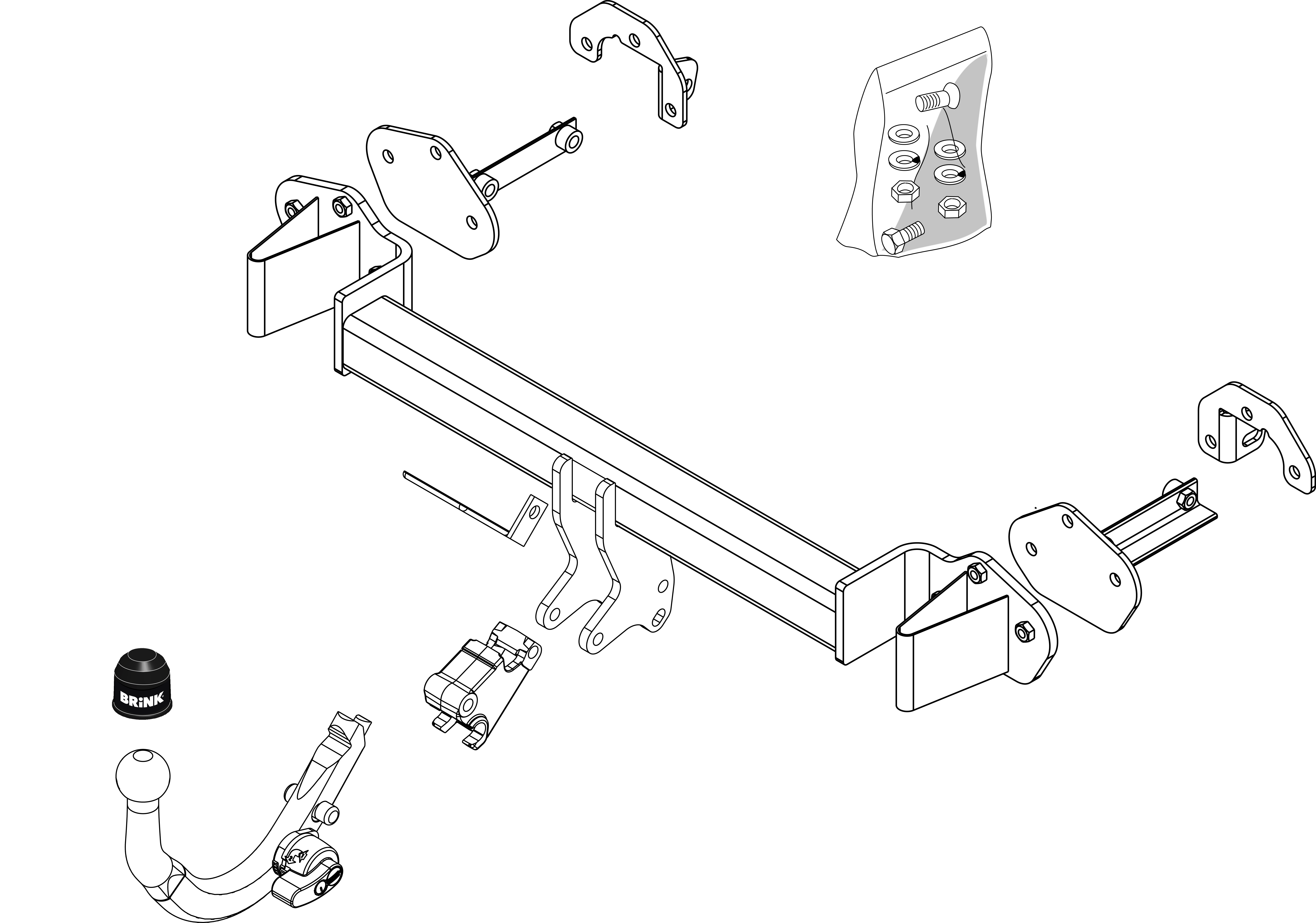 BRiNK