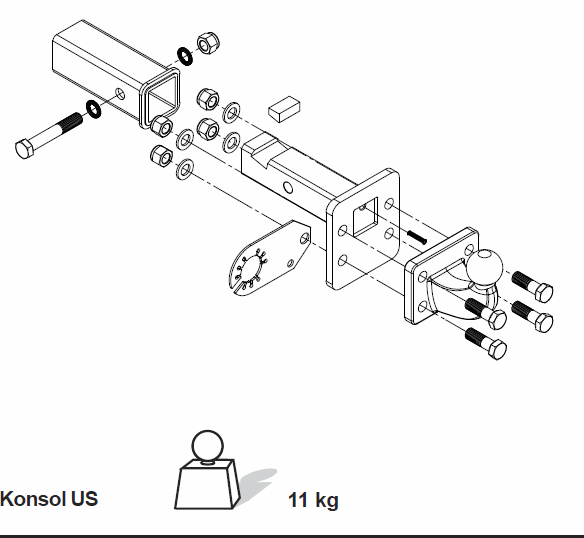 Konsol US

11 kg