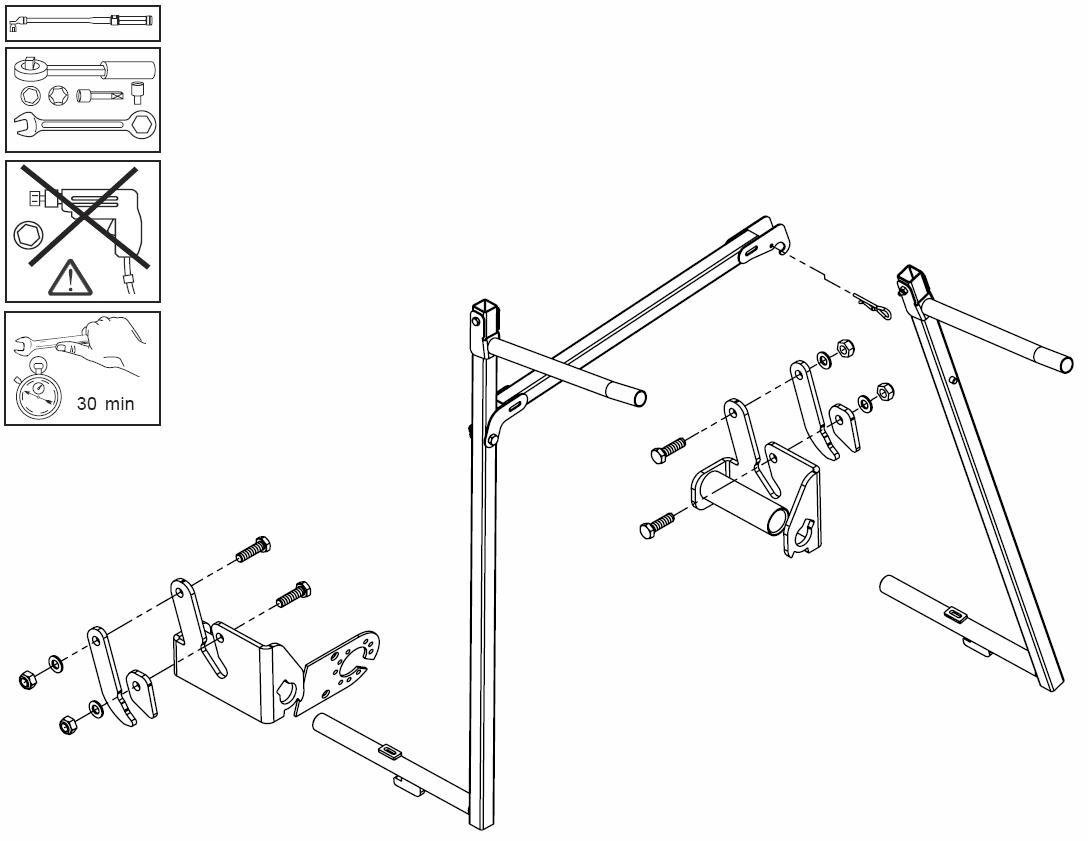 30 min