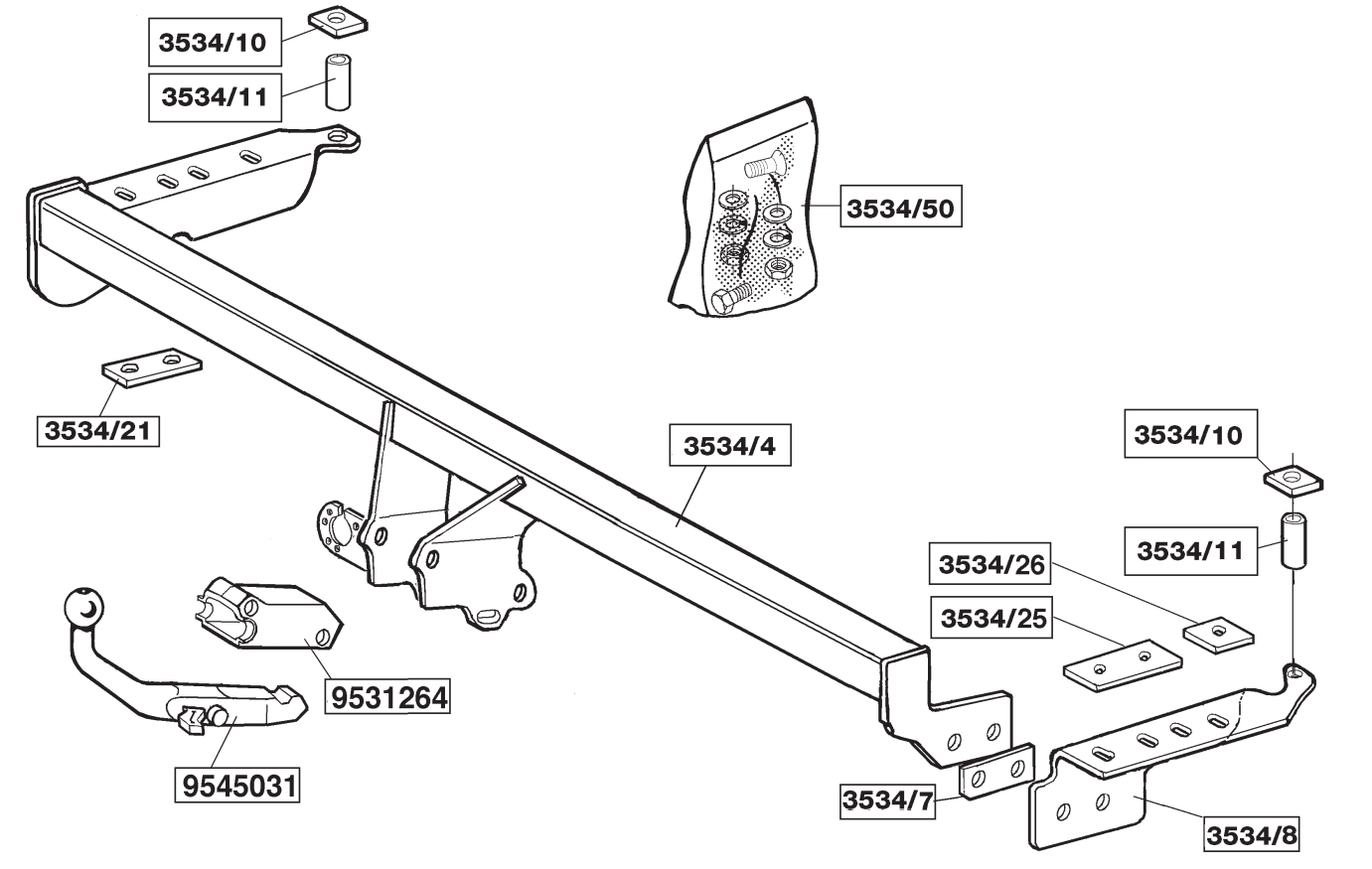 3534/10
3534/11
3534/50
3534/21
3534/4
3534/10
3534/11
3534/26
3534/25
9531264
9545031
3534/7
3534/8