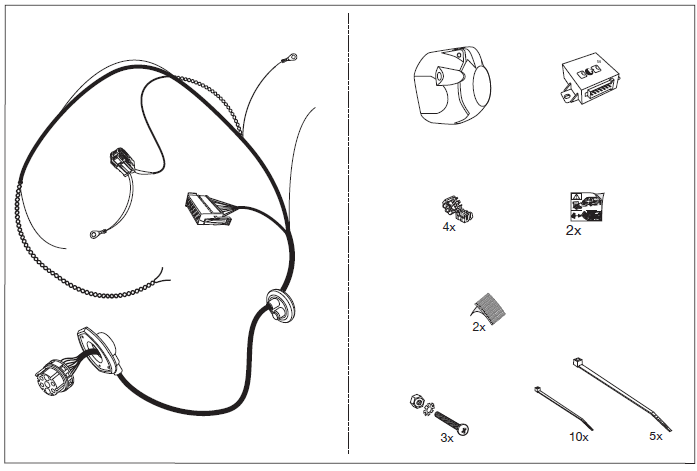 4x
2x
2x
3x
10x
5x