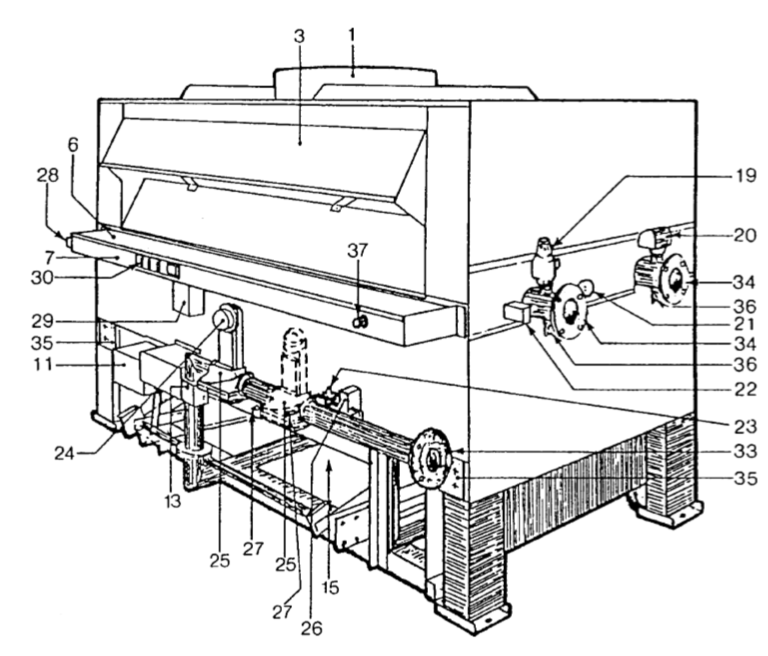 3
1
6
28
7
30
29
35
11
24
13
25
27
25
27
26
15
37
19
20
34
36
21
34
36
22
23
33
35