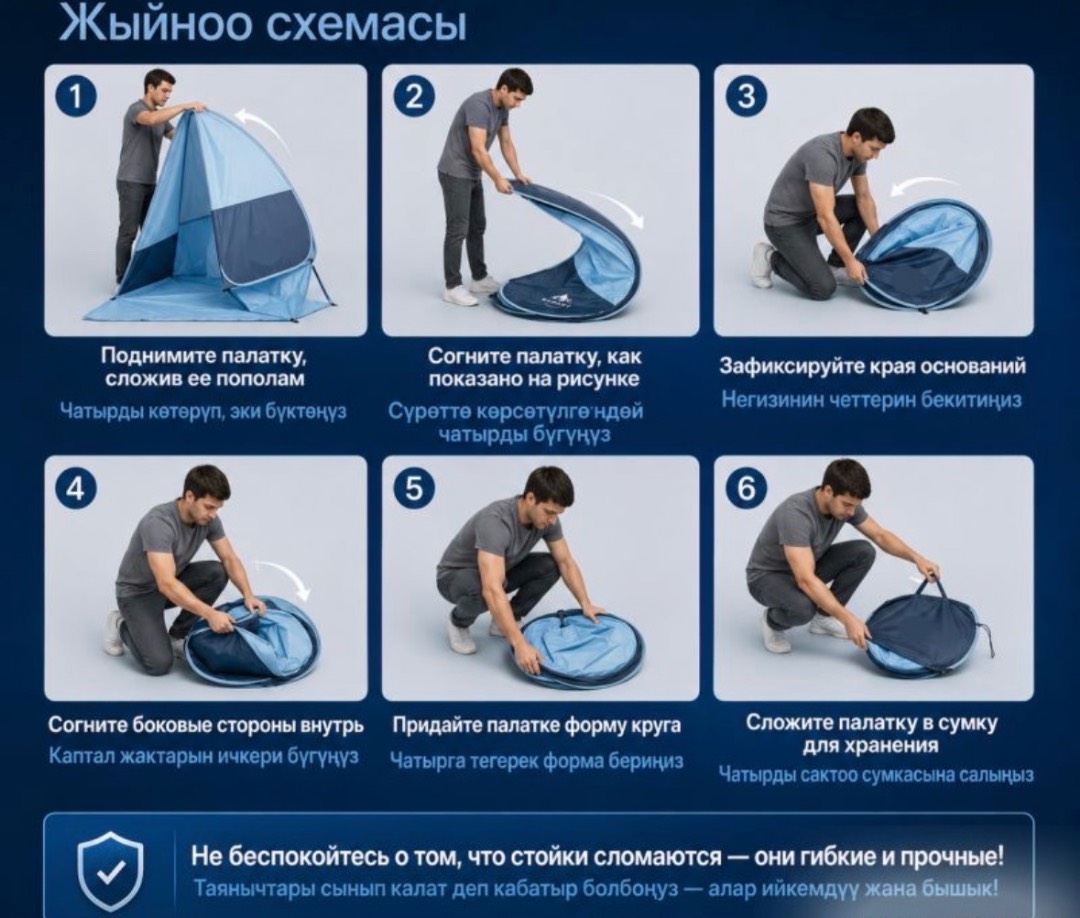 Жыйноо схемасы

1

Поднимите палатку, сложив ее пополам

Чатырды көтөрүп, эки бүктөңүз

2

Согните палатку, как показано на рисунке

Сүрөттө көрсөтүлгөндөй чатырды бүгүңүз

3

Зафиксируйте края оснований

Негизинин четтерин бекитиңиз

4

Согните боковые стороны внутрь

Каптал жактарын ичкери бүгүңүз

5

Придайте палатке форму круга

Чатырга тегерек форма бериңиз

6

Сложите палатку в сумку для хранения

Чатырды сактоо сумкасына салыңыз

Не беспокойтесь о том, что стойки сломаются — они гибкие и прочные!

Таянычтары сынып калат деп кабатыр болбоңуз — алар ийкемдүү жана бышык!