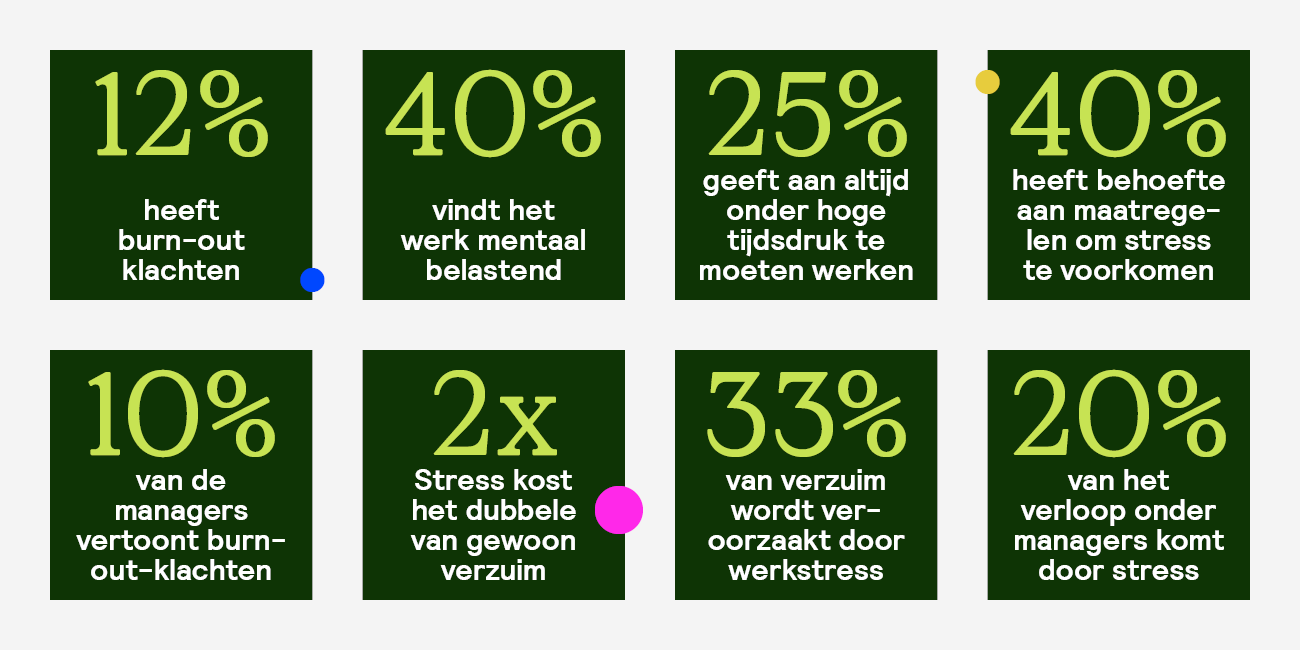 12%

heeft burn-out klachten

40%

vindt het werk mentaal belastend

25%

geeft aan altijd onder hoge tijdsdruk te moeten werken

40%

heeft behoefte aan maatregelen om stress te voorkomen

10%

van de managers vertoont burn-out-klachten

2x

Stress kost het dubbele van gewoon verzuim

33%

van verzuim wordt veroorzaakt door werkstress

20%

van het verloop onder managers komt door stress