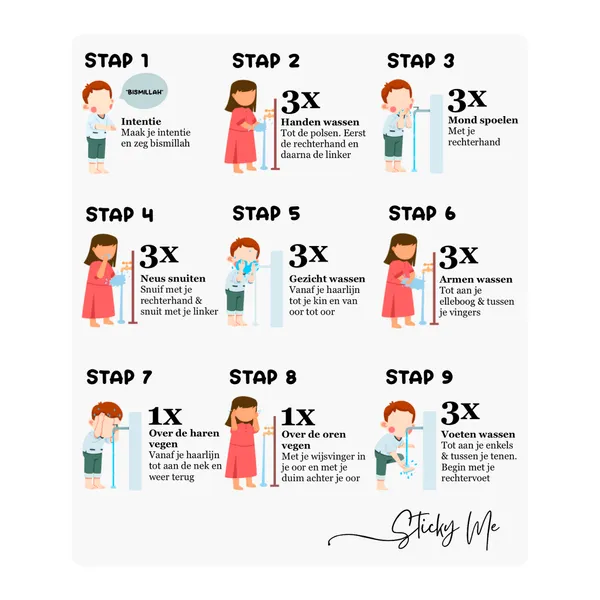 STAP 1

"BISMILLAH"

Intentie
Maak je intentie en zeg bismillah

STAP 2

3x
Handen wassen
Tot de polsen. Eerst de rechterhand en daarna de linker

STAP 3

3x
Mond spoelen
Met je rechterhand

STAP 4

3x
Neus snuiten
Snuif met je rechterhand & snuit met je linker

STAP 5

3x
Gezicht wassen
Vanaf je haarlijn tot je kin en van oor tot oor

STAP 6

3x
Armen wassen
Tot aan je elleboog & tussen je vingers

STAP 7

1x
Over de haren vegen
Vanaf je haarlijn tot aan de nek en weer terug

STAP 8

1x
Over de oren vegen
Met je wijsvinger in je oor en met je duim achter je oor

STAP 9

3x
Voeten wassen
Tot aan je enkels & tussen je tenen. Begin met je rechtervoet

Sticky Me