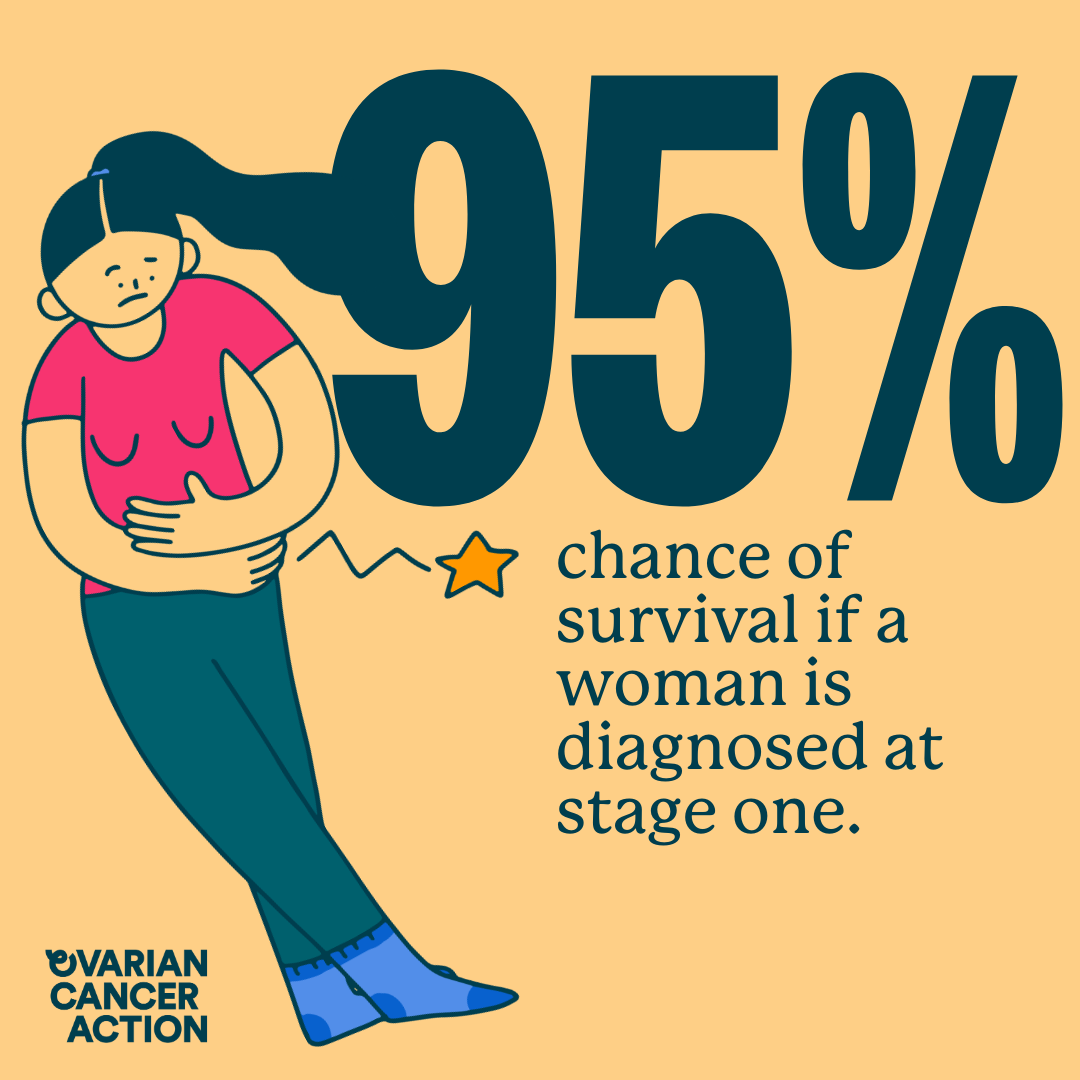 95%

chance of survival if a woman is diagnosed at stage one.

OVARIAN CANCER ACTION