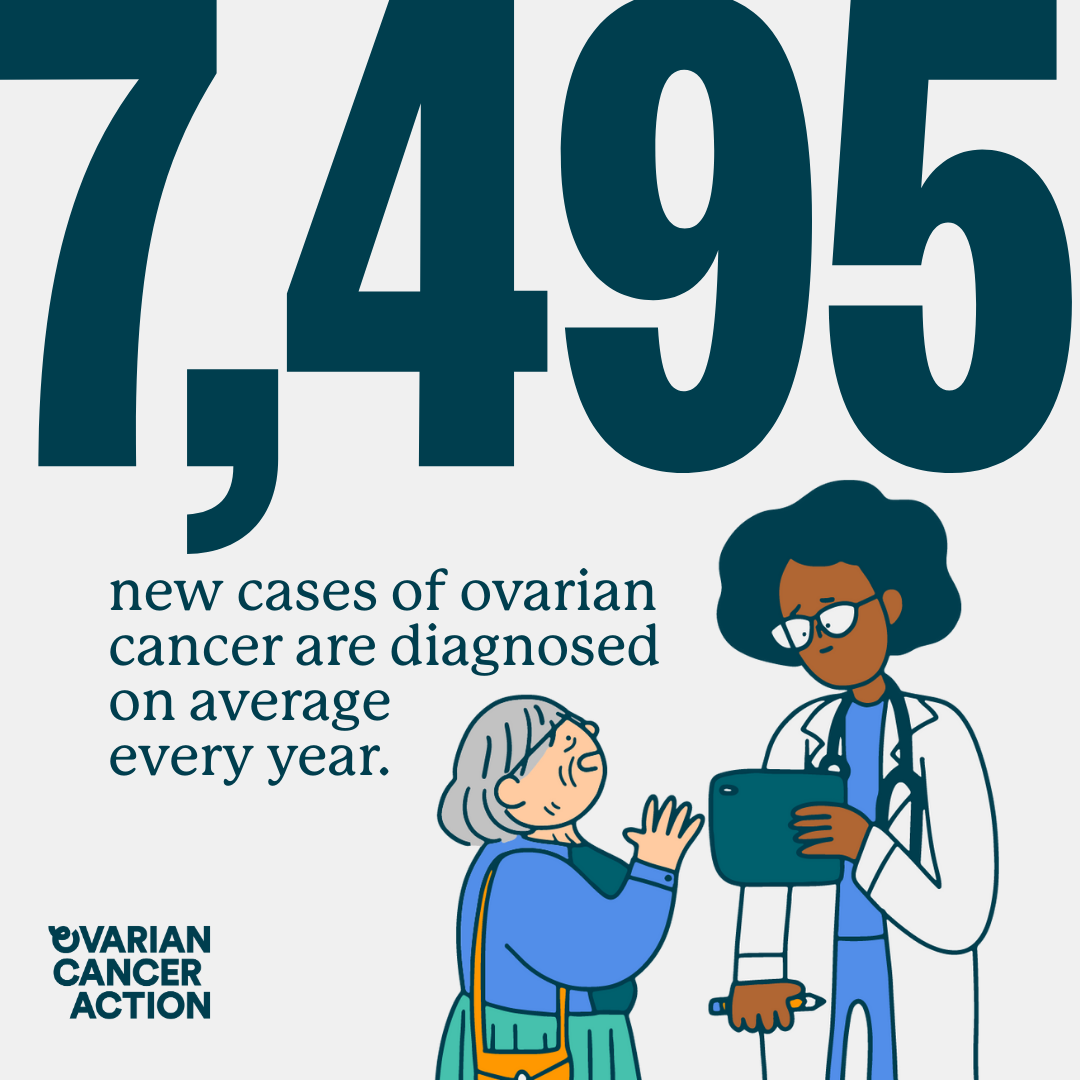 7,495

new cases of ovarian cancer are diagnosed on average every year.

OVARIAN CANCER ACTION