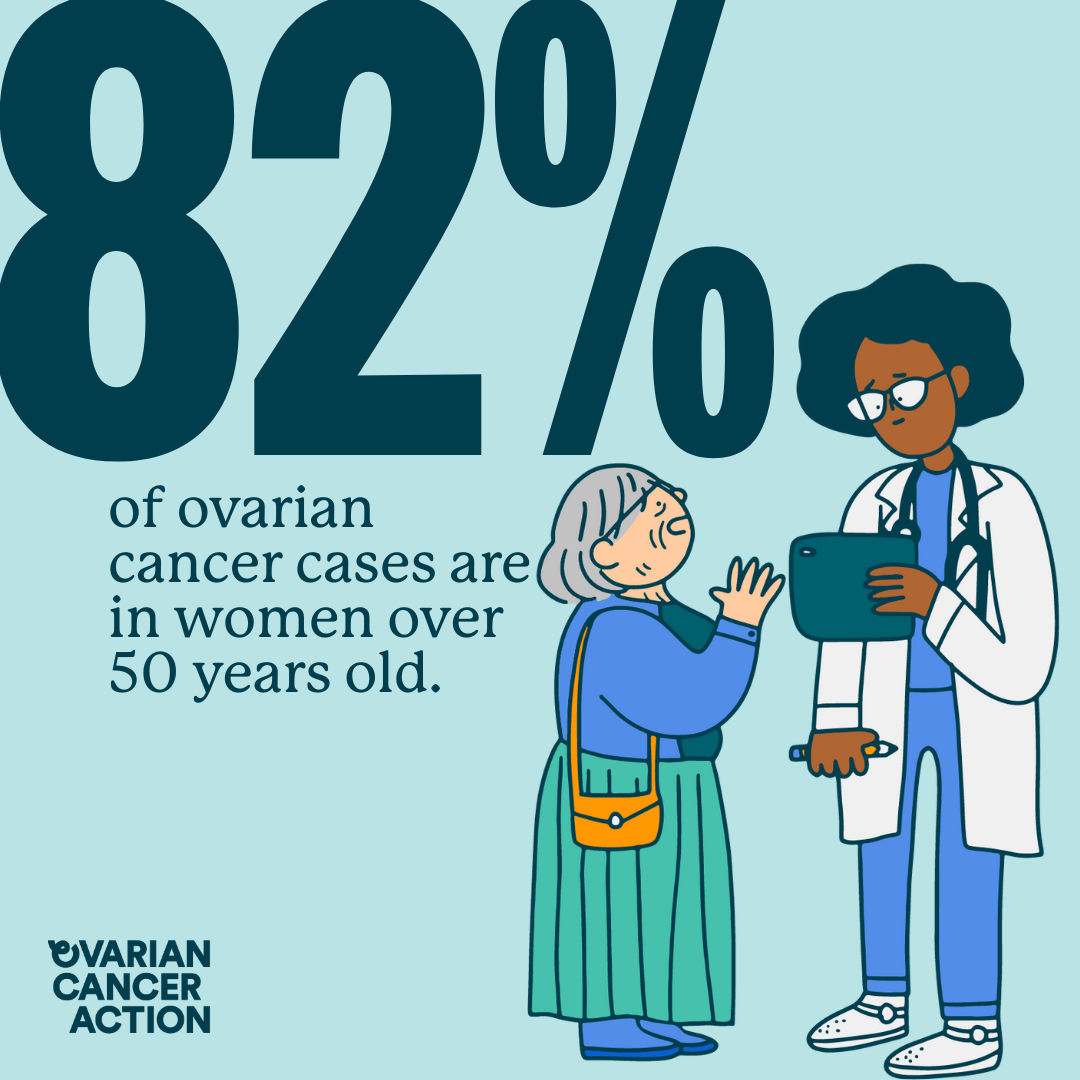 82%

of ovarian cancer cases are in women over 50 years old.

OVARIAN CANCER ACTION