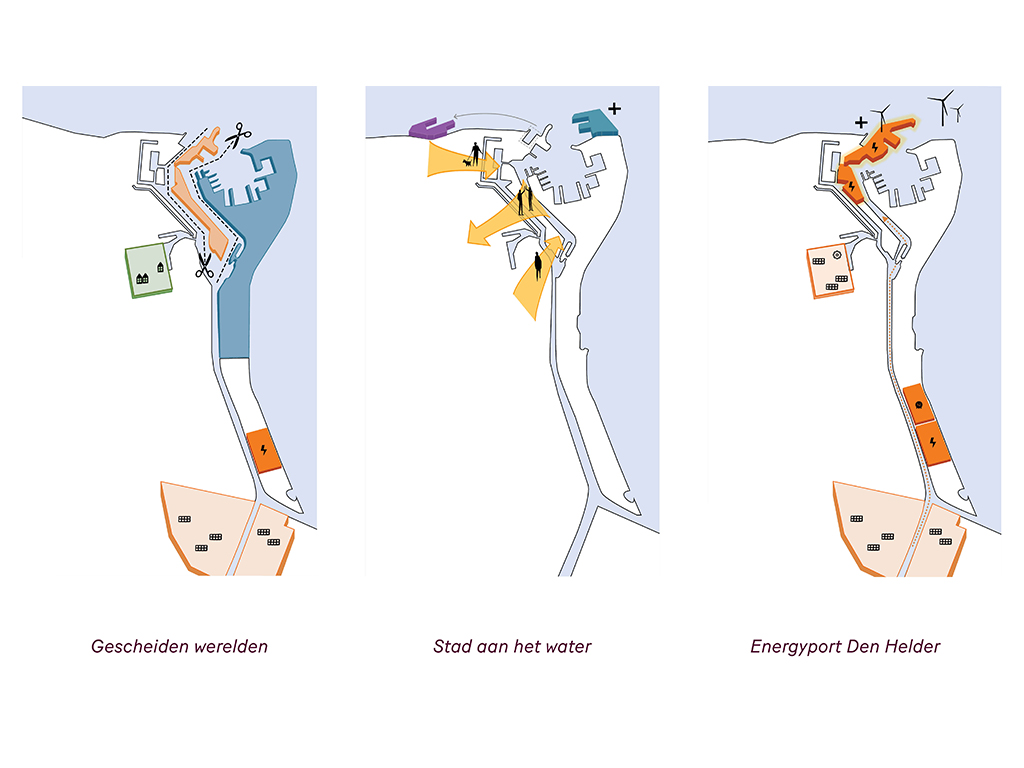 Gescheiden werelden

Stad aan het water

Energyport Den Helder