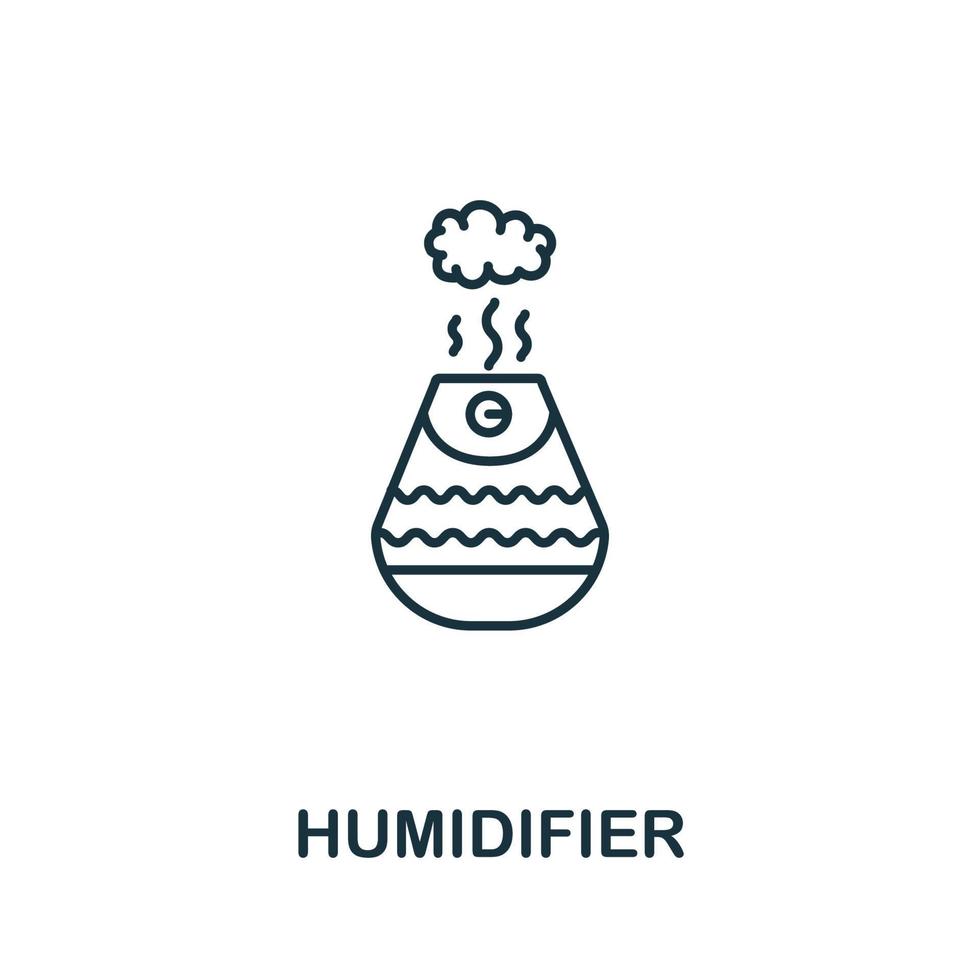 HUMIDIFIER