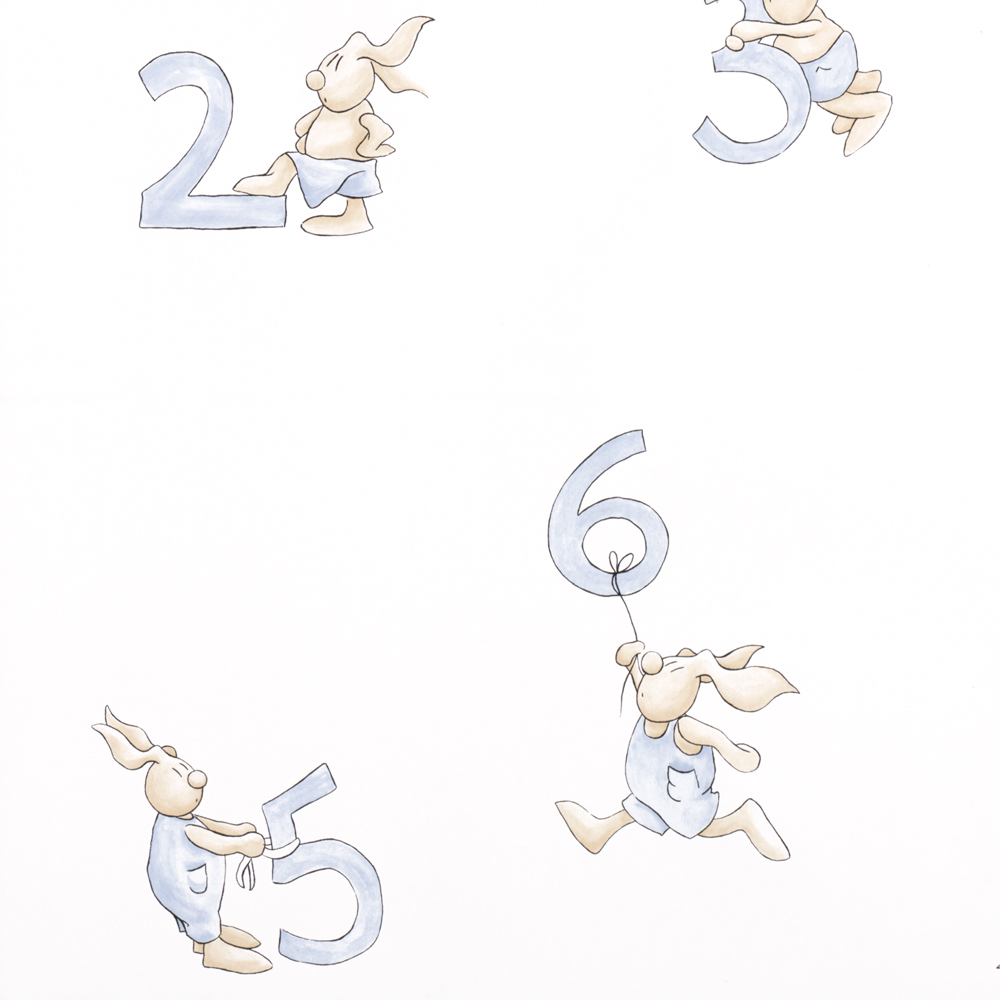 2
3
6
5