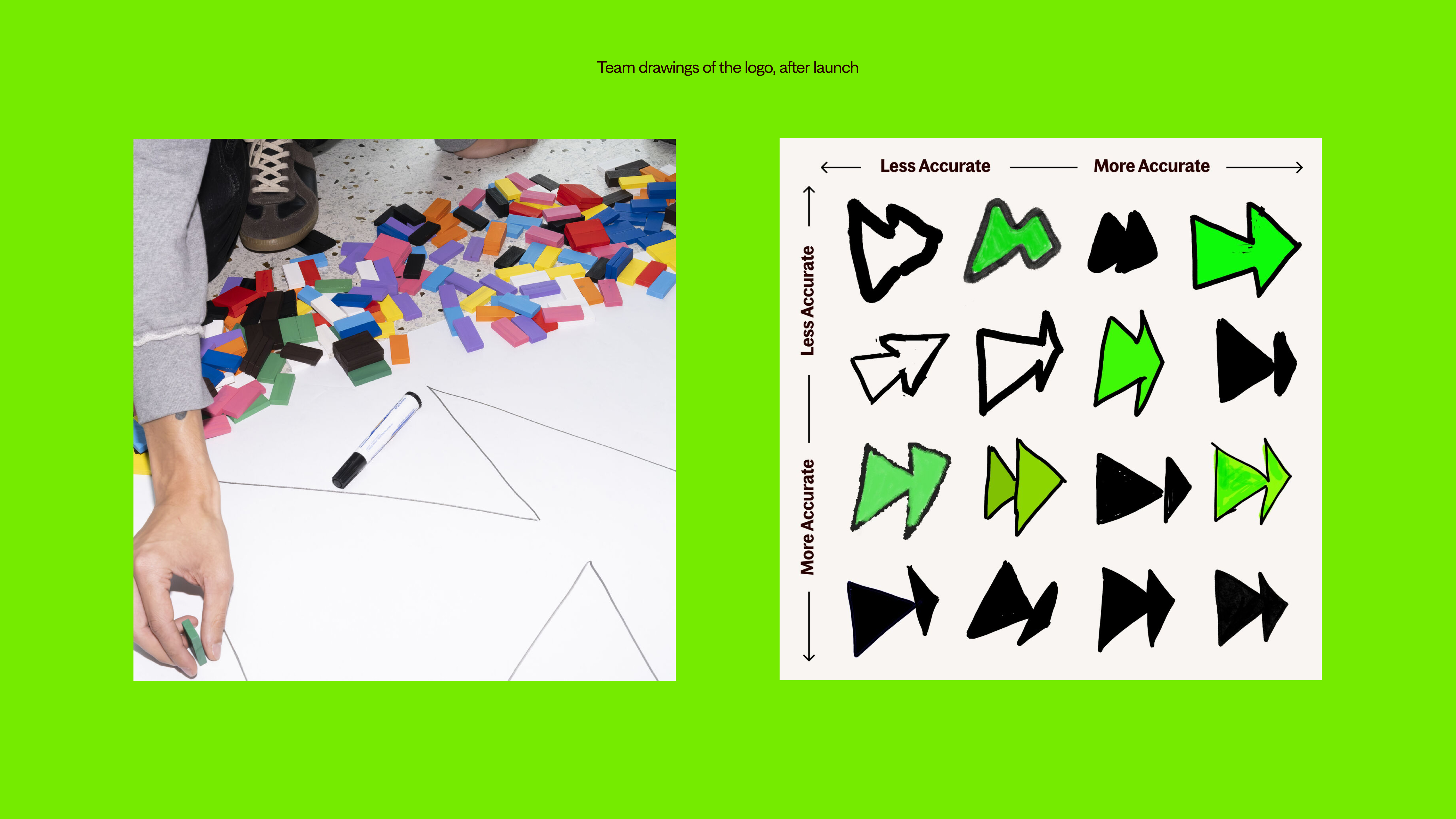 Team drawings of the logo, after launch

Less Accurate More Accurate

Less Accurate More Accurate