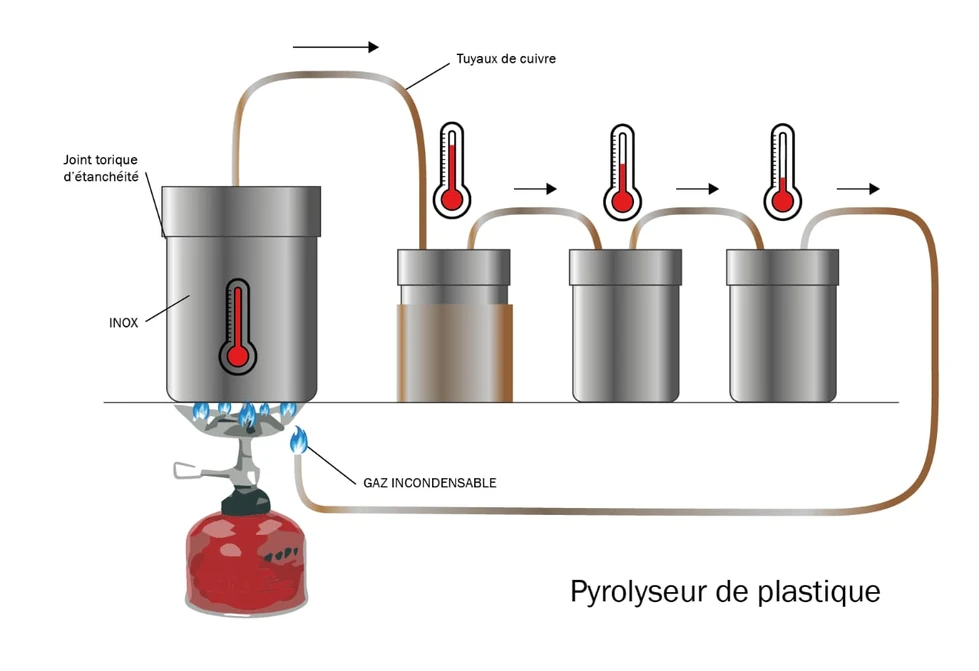 Tuyaux de cuivre

Joint torique d'étanchéité

INOX

GAZ INCONDENSABLE

Pyrolyseur de plastique