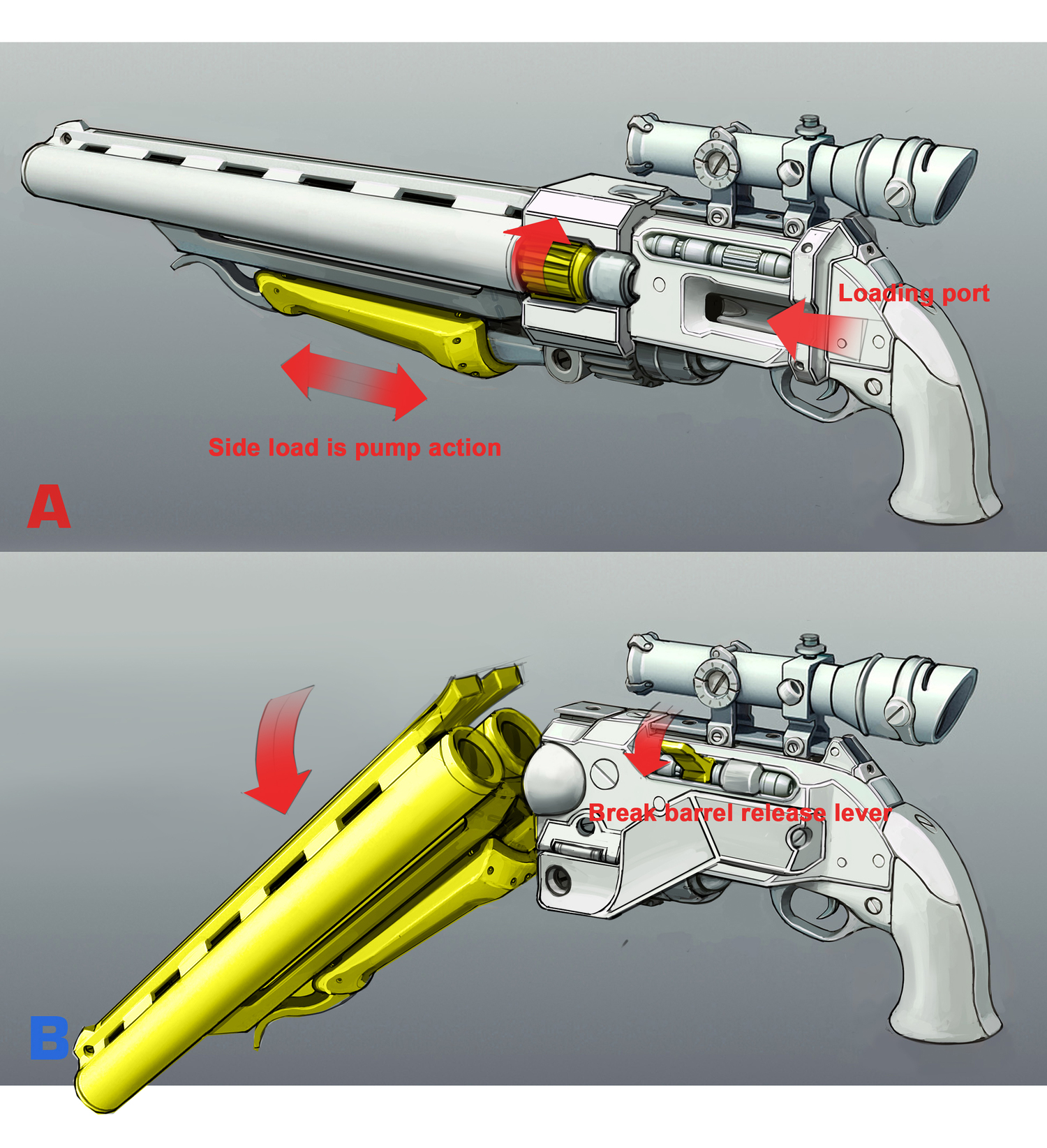 Loading port

Side load is pump action

A

Break barrel release lever

B