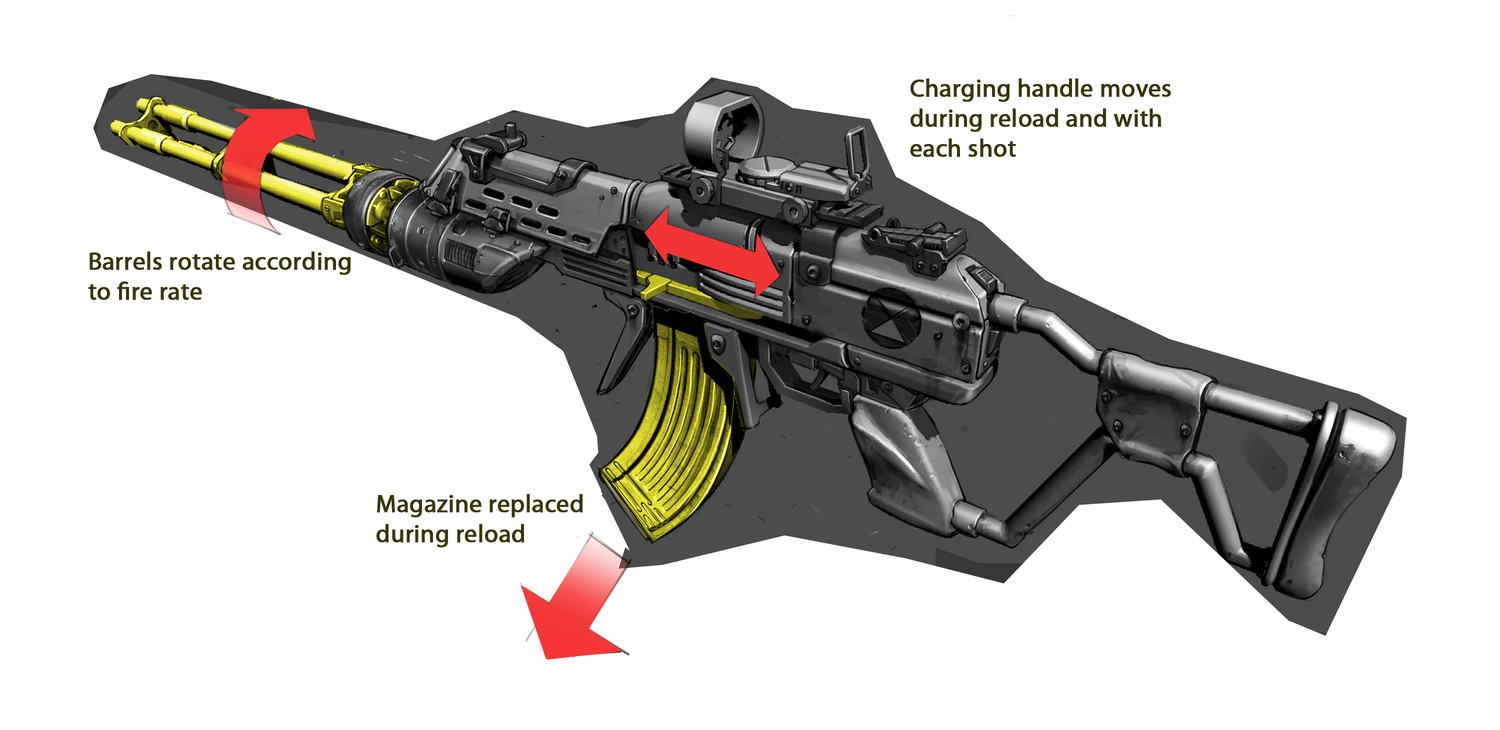 Charging handle moves during reload and with each shot

Barrels rotate according to fire rate

Magazine replaced during reload