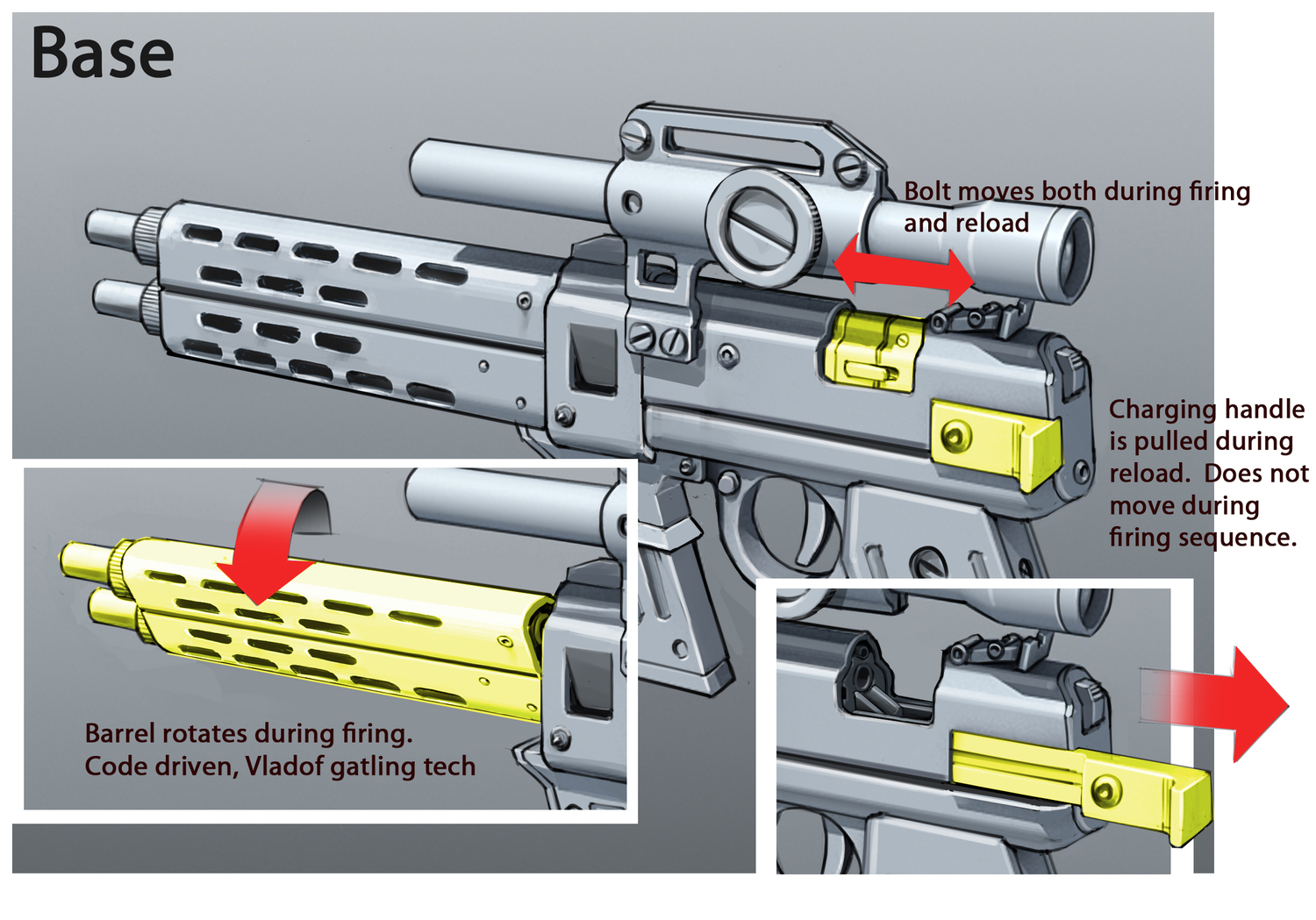 Base

Bolt moves both during firing and reload

Charging handle is pulled during reload. Does not move during firing sequence.

Barrel rotates during firing.
Code driven, Vladof gatling tech