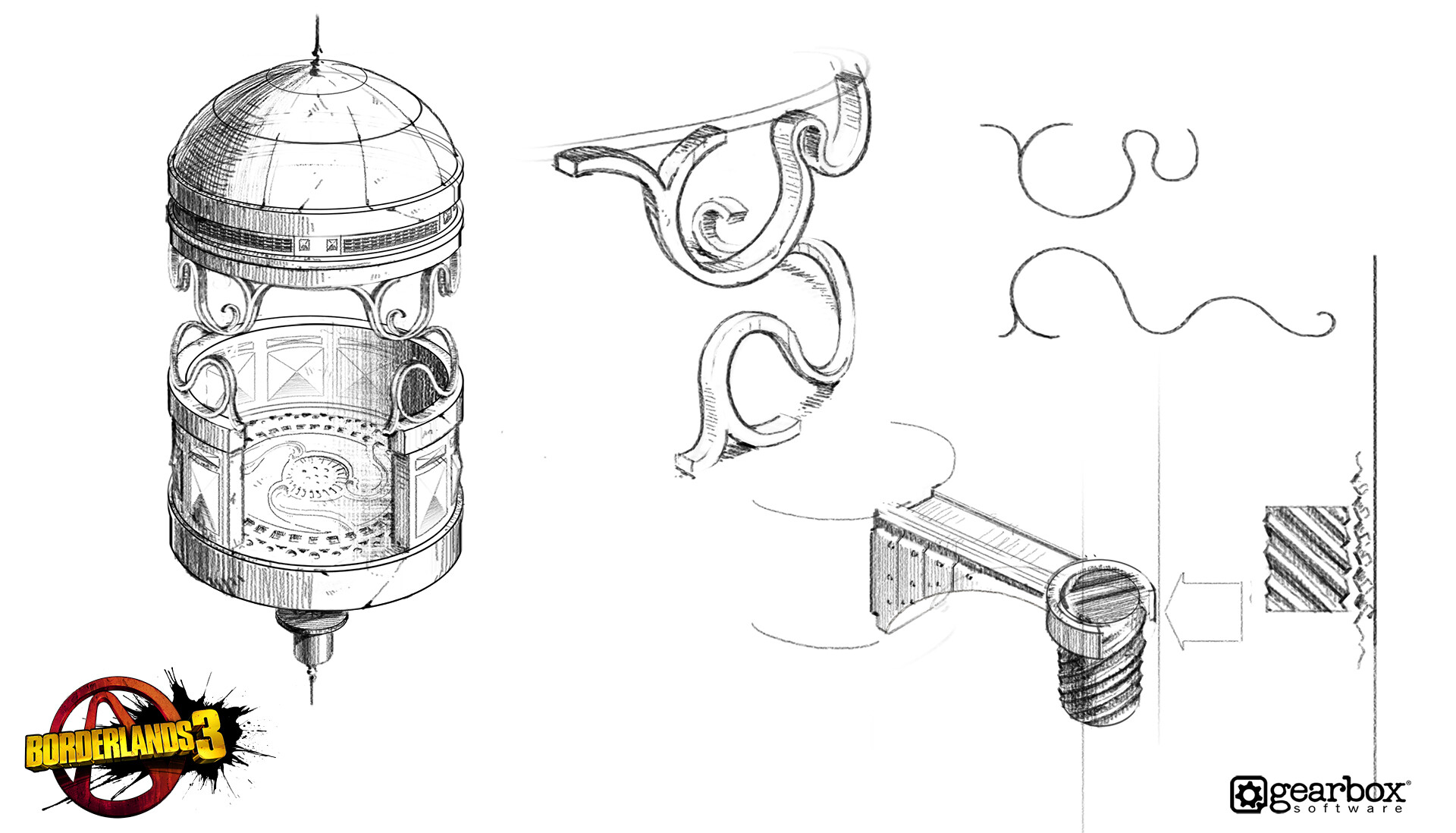 BORDERLANDS 3

gearbox®
software