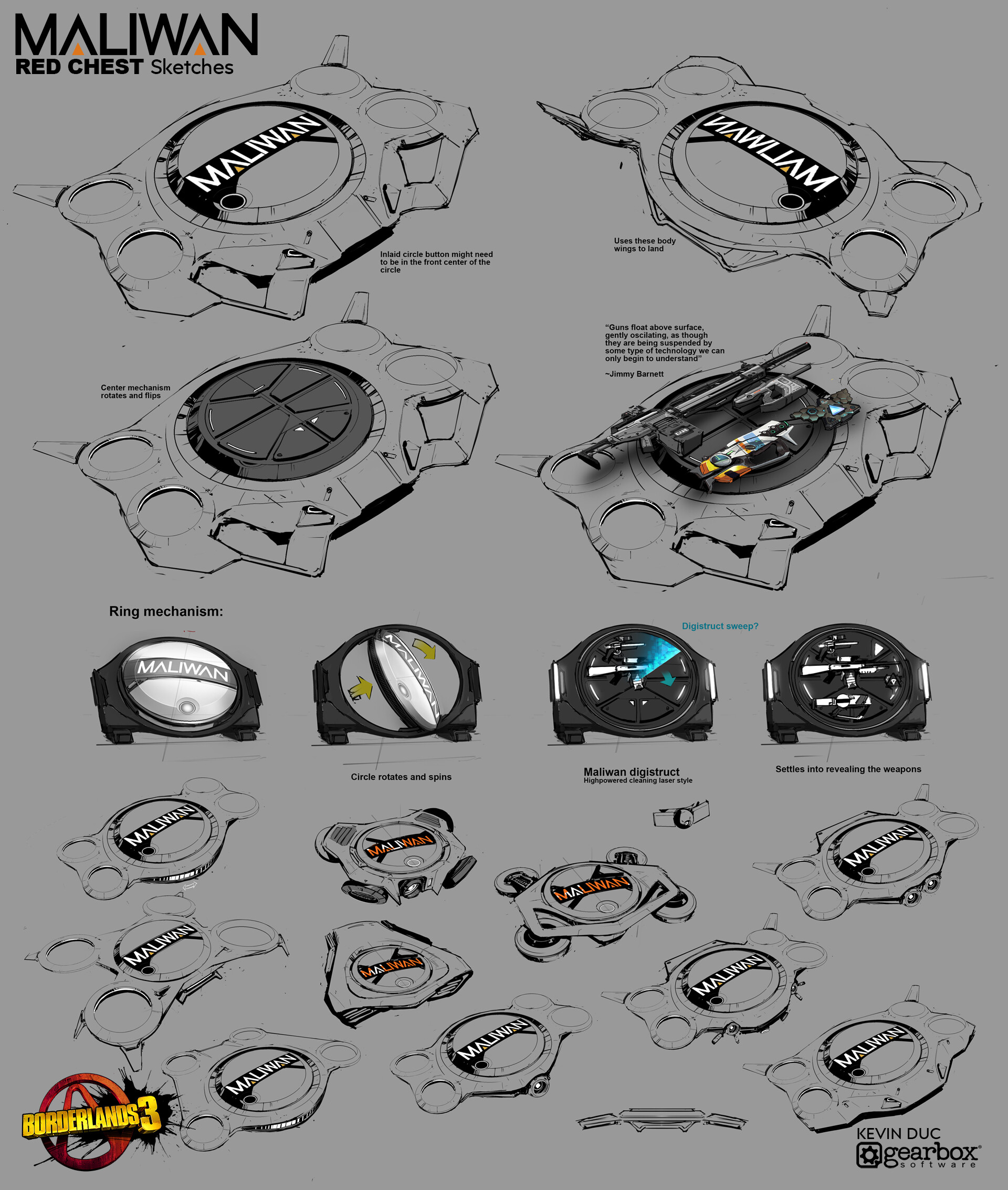 MALIWAN
RED CHEST Sketches

MALIWAN

MALIWAN

Inlaid circle button might need to be in the front center of the circle

Uses these body wings to land

Center mechanism rotates and flips

"Guns float above surface, gently oscilating, as though they are being suspended by some type of technology we can only begin to understand"

~Jimmy Barnett

Ring mechanism:

MALIWAN

MALIWAN

Digistruct sweep?

Circle rotates and spins

Maliwan digistruct
Highpowered cleaning laser style

Settles into revealing the weapons

MALIWAN

MALIWAN

MALIWAN

MALIWAN

MALIWAN

MALIWAN

MALIWAN

MALIWAN

MALIWAN

MALIWAN

BORDERLANDS 3

KEVIN DUC
gearbox software