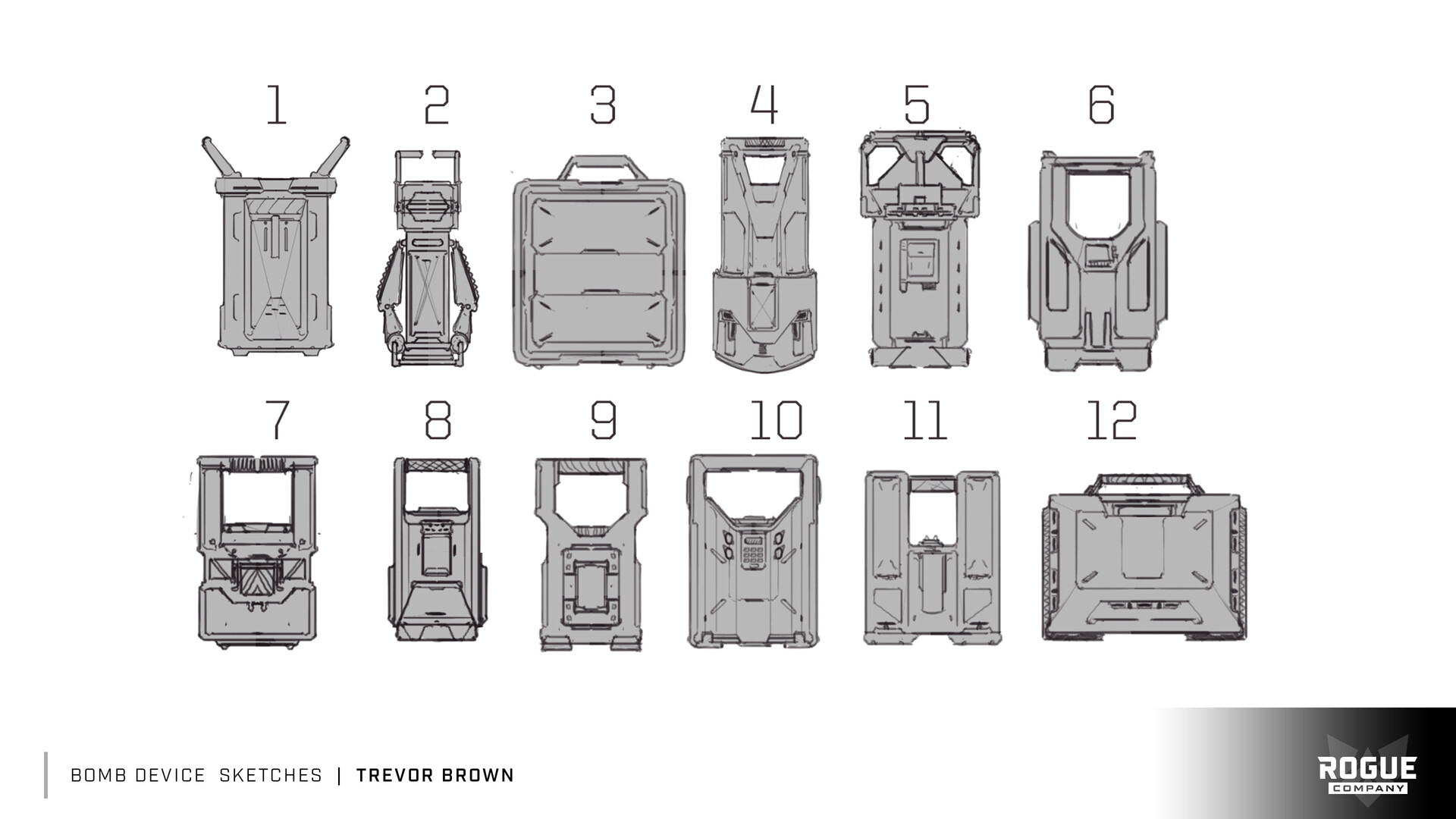 1 2 3 4 5 6

7 8 9 10 11 12

BOMB DEVICE SKETCHES | TREVOR BROWN

ROGUE COMPANY