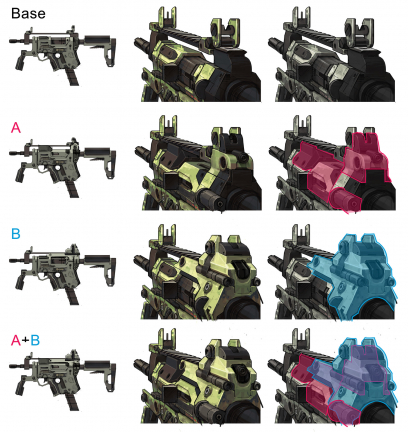 Base

A

B

A+B