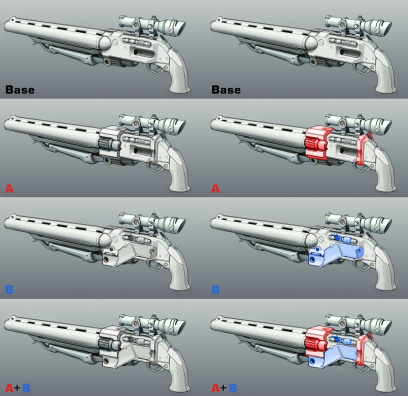 Base

Base

A

A

B

B

A+B

A+B